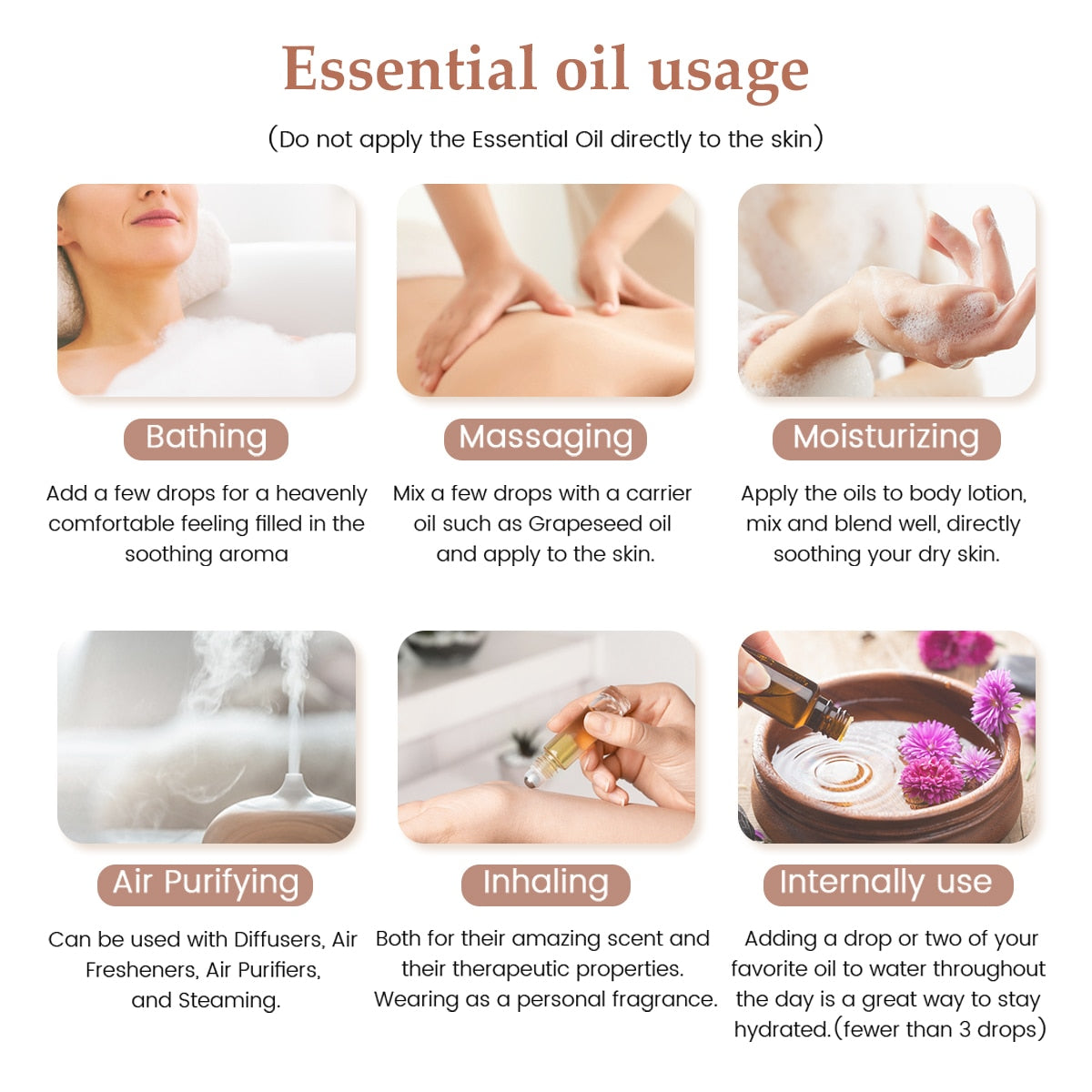 Essential oil usage

(Do not apply the Essential Oil directly to the skin)

Bathing

Add a few drops for a heavenly comfortable feeling filled in the soothing aroma

Massaging

Mix a few drops with a carrier oil such as Grapeseed oil and apply to the skin.

Moisturizing

Apply the oils to body lotion, mix and blend well, directly soothing your dry skin.

Air Purifying

Can be used with Diffusers, Air Fresheners, Air Purifiers, and Steaming.

Inhaling

Both for their amazing scent and their therapeutic properties. Wearing as a personal fragrance.

Internally use

Adding a drop or two of your favorite oil to water throughout the day is a great way to stay hydrated.(fewer than 3 drops)